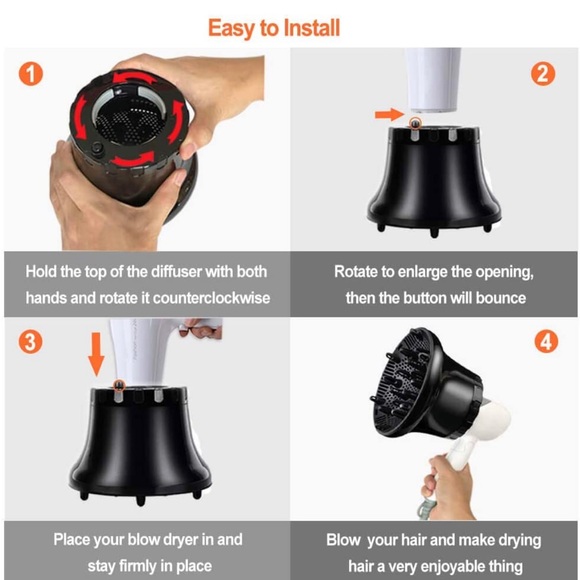 Easy to Install

1

Hold the top of the diffuser with both hands and rotate it counterclockwise

2

Rotate to enlarge the opening, then the button will bounce

3

Place your blow dryer in and stay firmly in place

4

Blow your hair and make drying hair a very enjoyable thing